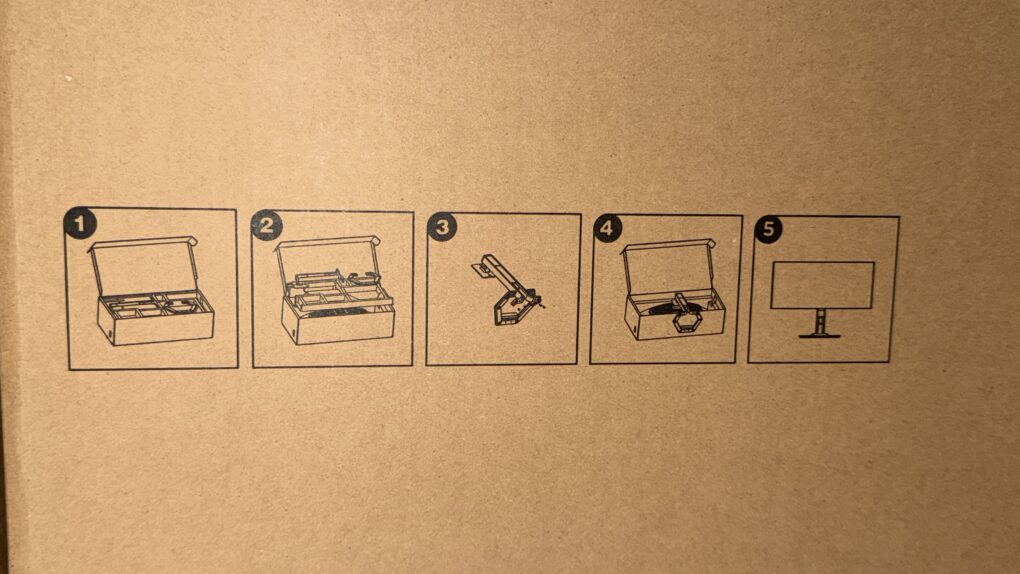 1

2

3

4

5